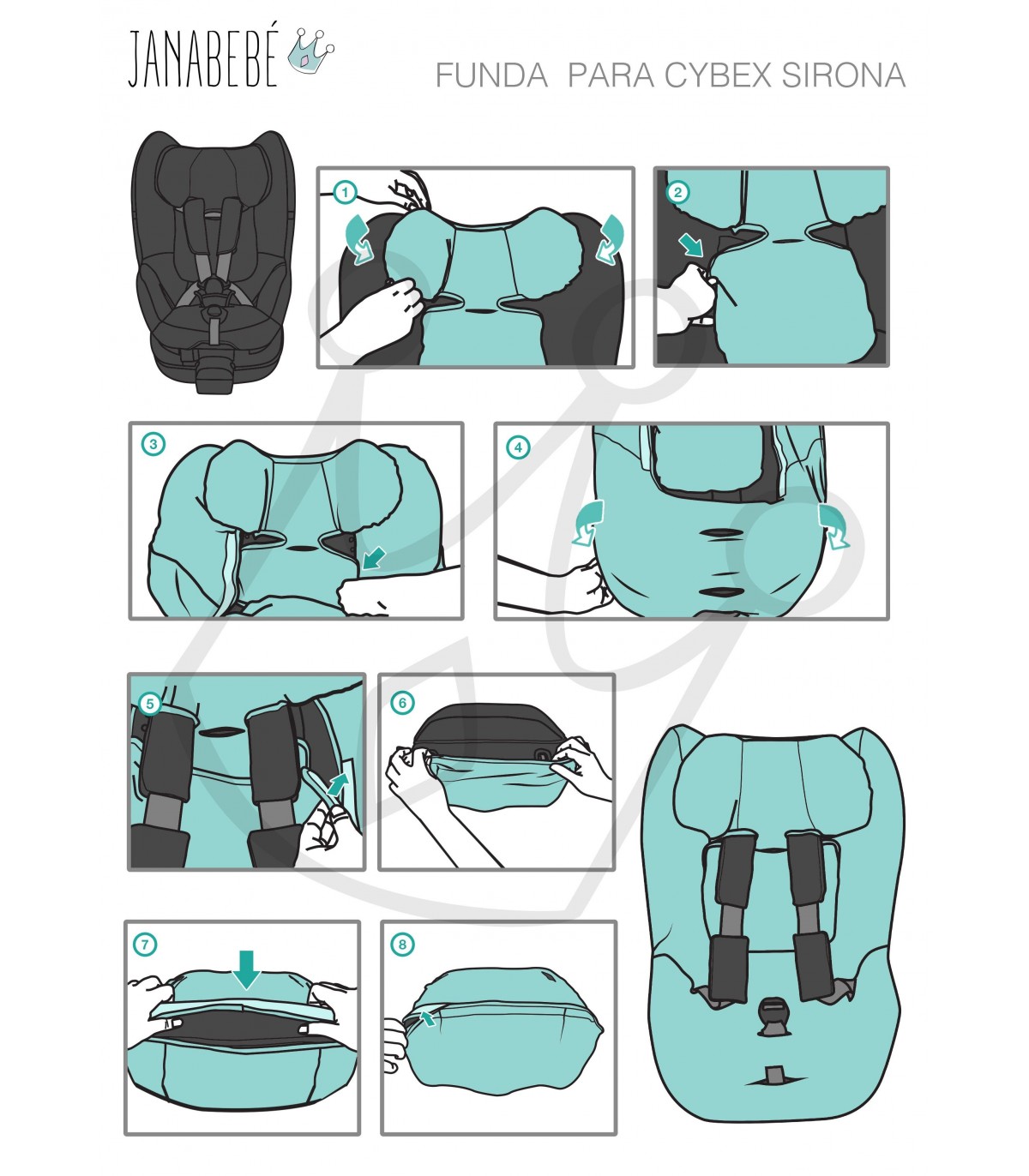 JANABEBÉ

FUNDA PARA CYBEX SIRONA

1

2

3

4

5

6

7

8