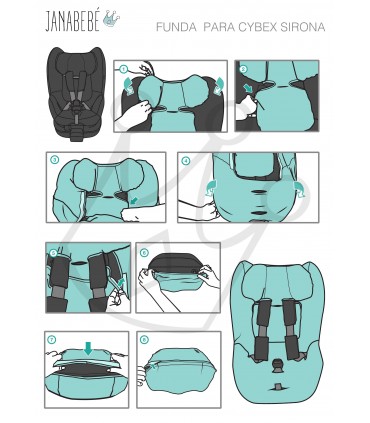 JANABEBÉ

FUNDA PARA CYBEX SIRONA

1

2

3

4

5

6

7

8