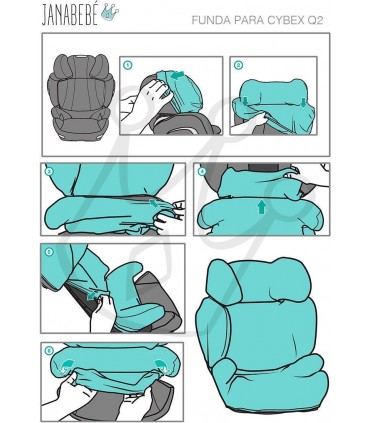 JANABEBÉ

FUNDA PARA CYBEX Q2

1

2

3

4

5

6