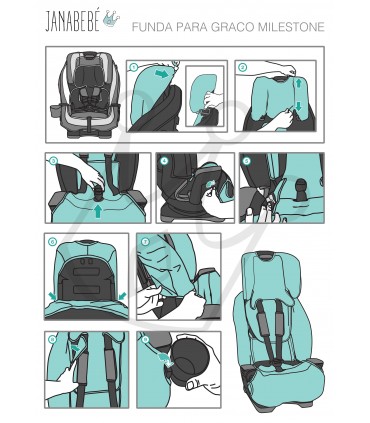 JANABEBÉ

FUNDA PARA GRACO MILESTONE

1

2

3

4

5

6

7

8

9